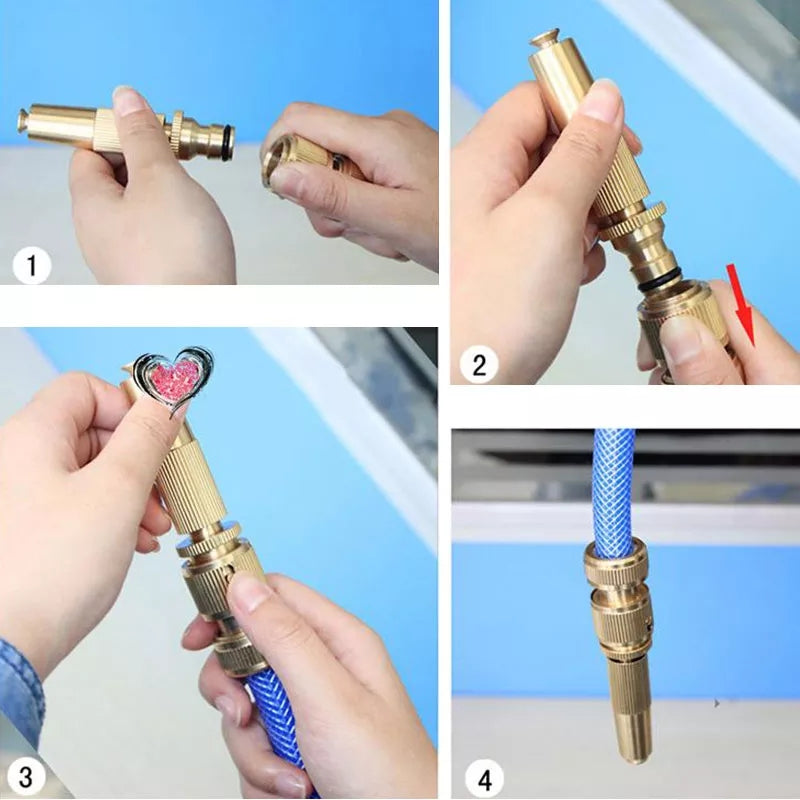 1

2

3

4