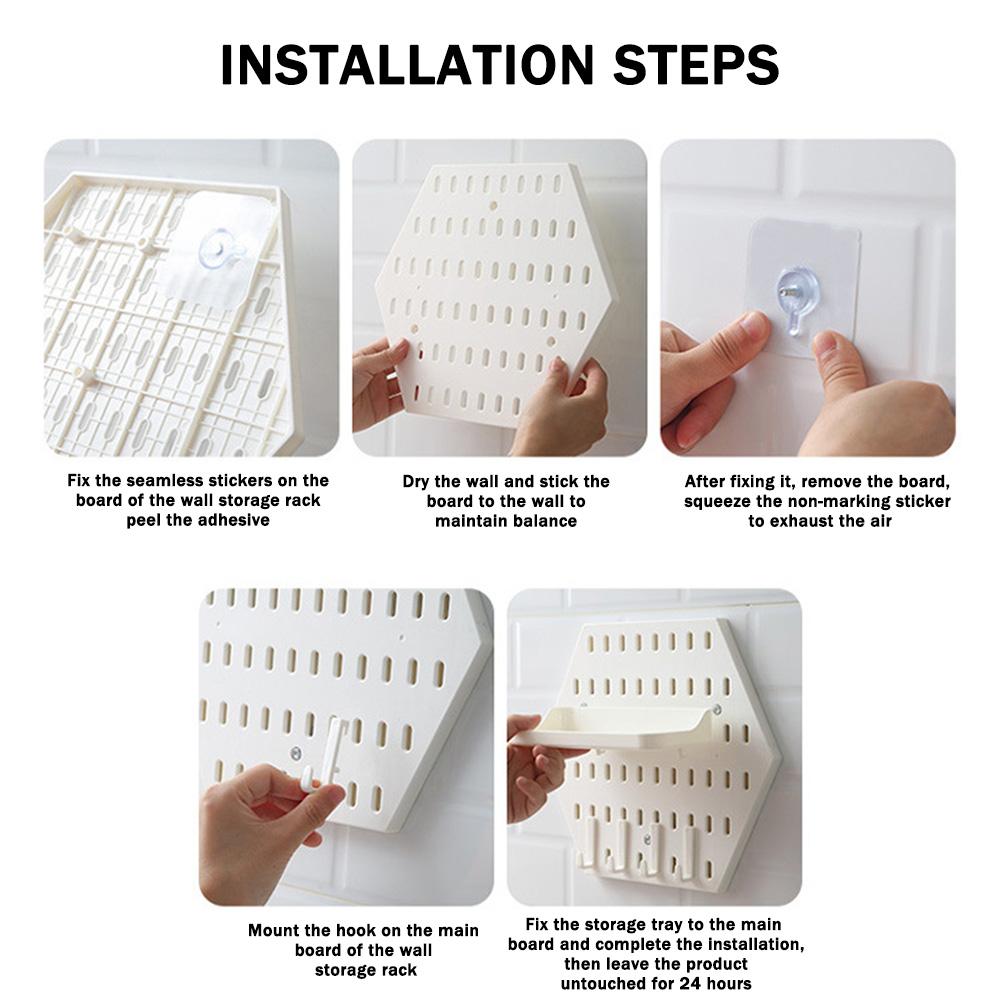 INSTALLATION STEPS

Fix the seamless stickers on the board of the wall storage rack peel the adhesive

Dry the wall and stick the board to the wall to maintain balance

After fixing it, remove the board, squeeze the non-marking sticker to exhaust the air

Mount the hook on the main board of the wall storage rack

Fix the storage tray to the main board and complete the installation, then leave the product untouched for 24 hours