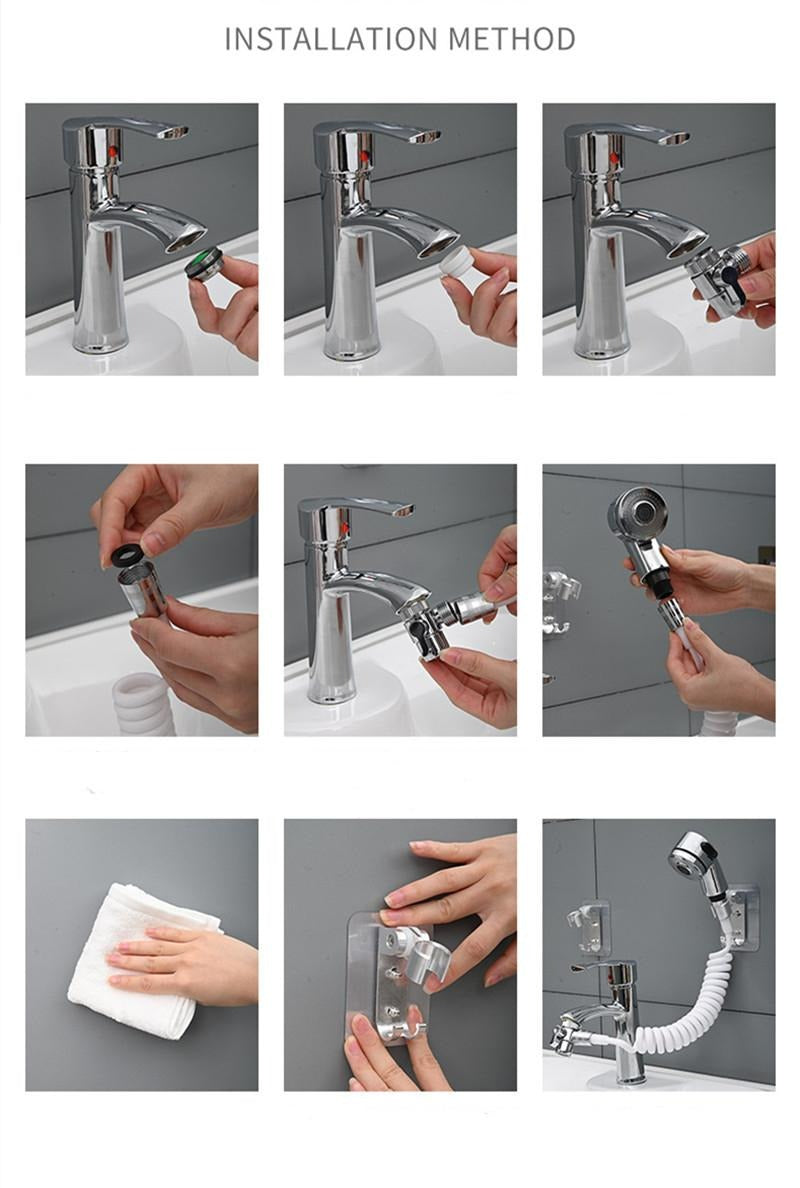 INSTALLATION METHOD